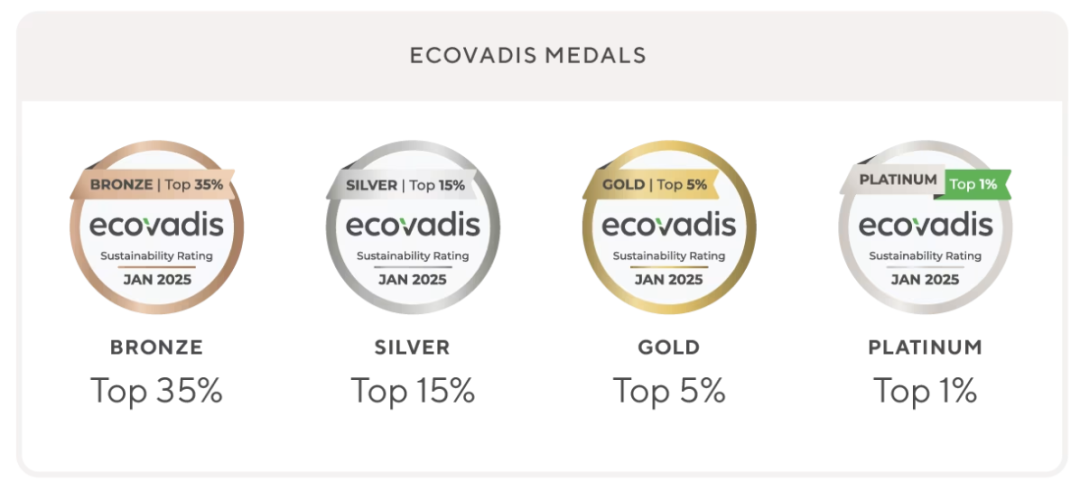 ECOVADIS MEDALS

BRONZE | Top 35%
ecovadis
Sustainability Rating
JAN 2025

BRONZE
Top 35%

SILVER | Top 15%
ecovadis
Sustainability Rating
JAN 2025

SILVER
Top 15%

GOLD | Top 5%
ecovadis
Sustainability Rating
JAN 2025

GOLD
Top 5%

PLATINUM Top 1%
ecovadis
Sustainability Rating
JAN 2025

PLATINUM
Top 1%